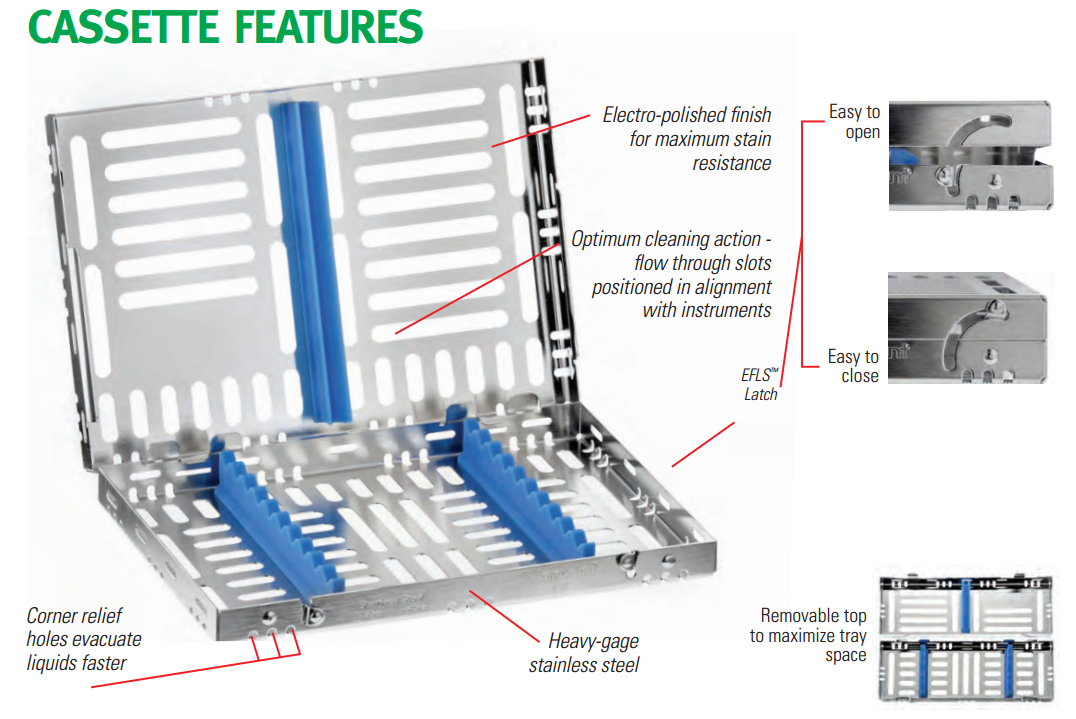 CASSETTE FEATURES

Electro-polished finish for maximum stain resistance

Optimum cleaning action - flow through slots positioned in alignment with instruments

Easy to open

Easy to close

EFLS™ Latch

Corner relief holes evacuate liquids faster

Heavy-gage stainless steel

Removable top to maximize tray space