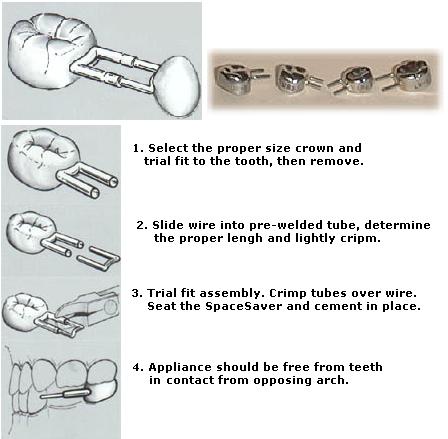 1. Select the proper size crown and trial fit to the tooth, then remove.

2. Slide wire into pre-welded tube, determine the proper lengh and lightly cripm.

3. Trial fit assembly. Crimp tubes over wire. Seat the SpaceSaver and cement in place.

4. Appliance should be free from teeth in contact from opposing arch.